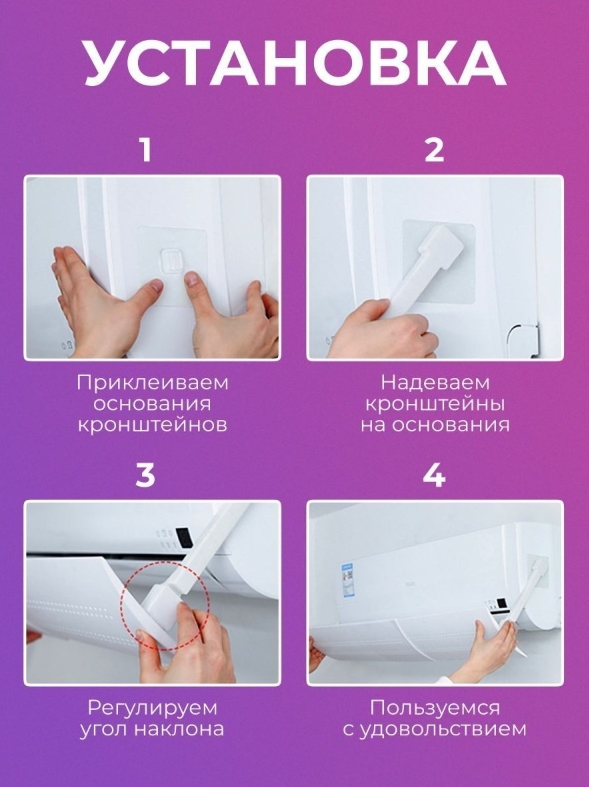 УСТАНОВКА

1

Приклеиваем основания кронштейнов

2

Надеваем кронштейны на основания

3

Регулируем угол наклона

4

Пользуемся с удовольствием