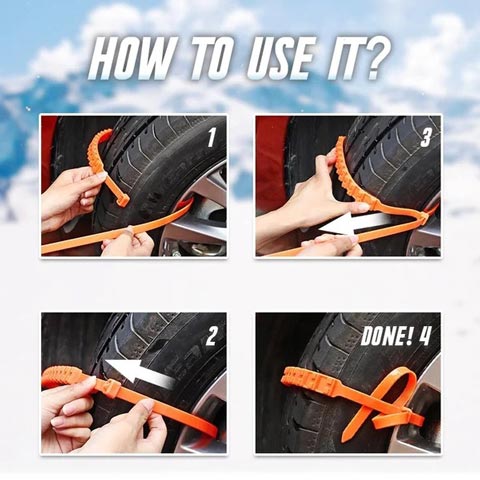 HOW TO USE IT?

1

3

2

DONE! 4